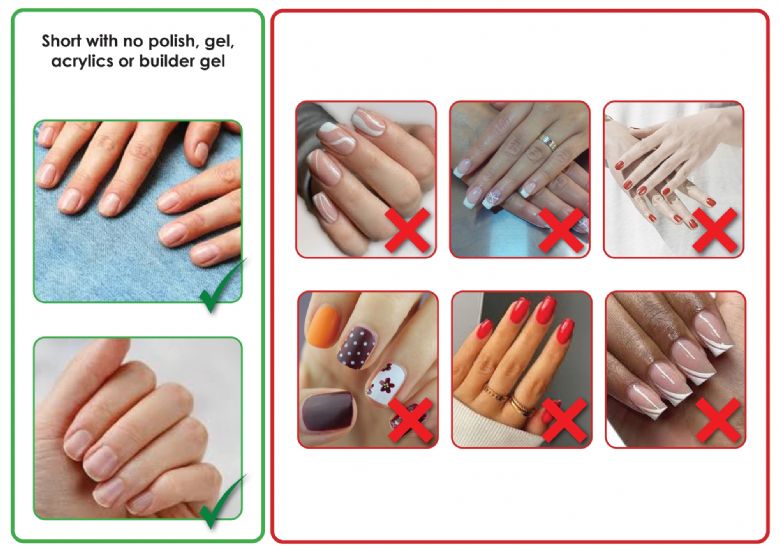 Short with no polish, gel, acrylics or builder gel